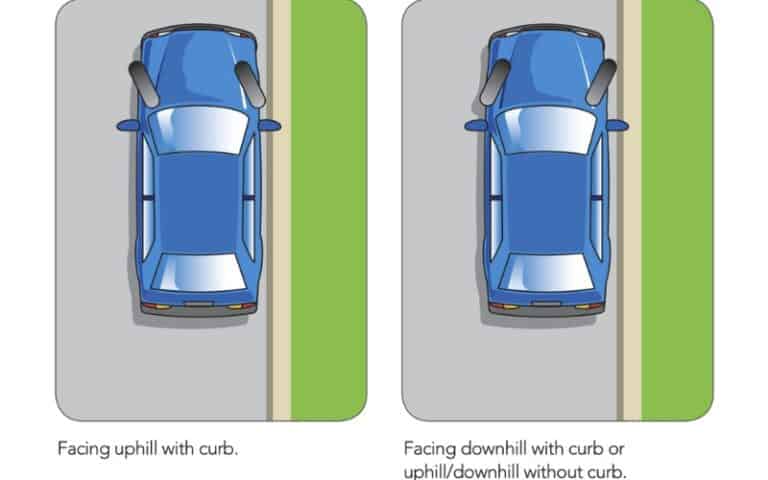 Facing uphill with curb.

Facing downhill with curb or uphill/downhill without curb.