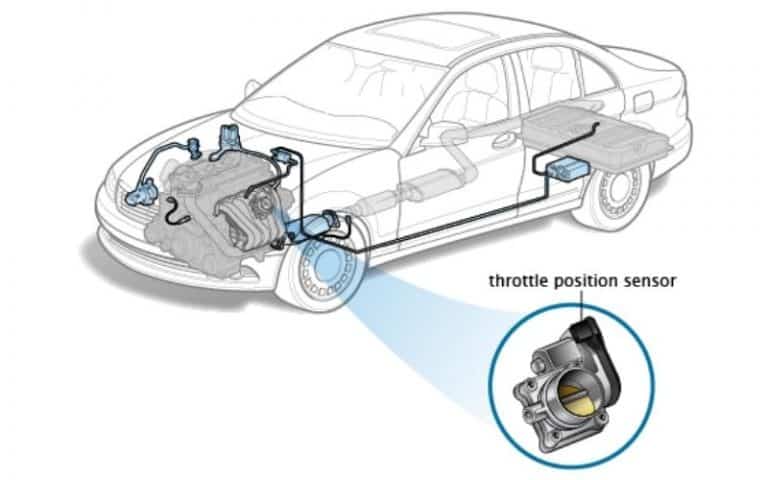 throttle position sensor